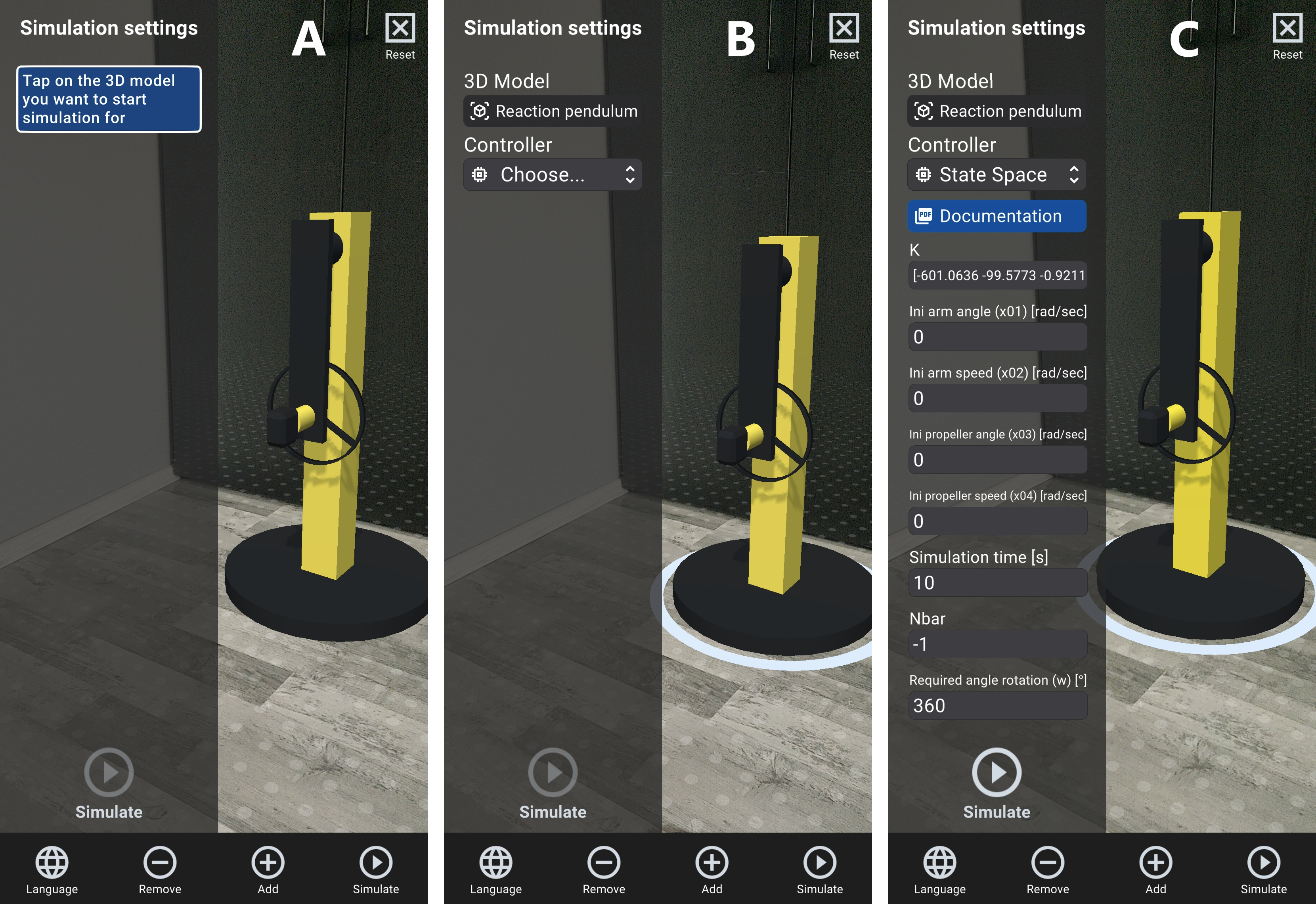 Simulation settings

A

Reset

Tap on the 3D model you want to start simulation for

Simulate

Language Remove Add Simulate

Simulation settings

B

Reset

3D Model

Reaction pendulum

Controller

Choose...

Simulate

Language Remove Add Simulate

Simulation settings

C

Reset

3D Model

Reaction pendulum

Controller

State Space

Documentation

K

[-601.0636 -99.5773 -0.9211

Ini arm angle (x01) [rad/sec]

0

Ini arm speed (x02) [rad/sec]

0

Ini propeller angle (x03) [rad/sec]

0

Ini propeller speed (x04) [rad/sec]

0

Simulation time [s]

10

Nbar

-1

Required angle rotation (w) [°]

360

Simulate

Language Remove Add Simulate